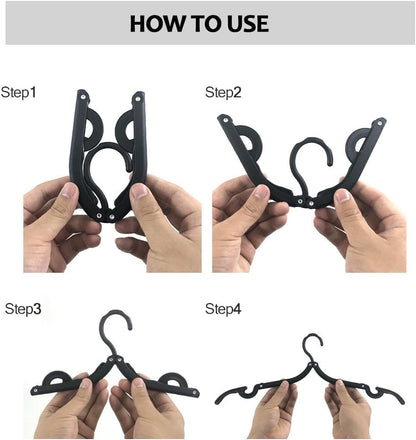 HOW TO USE

Step1

Step2

Step3

Step4